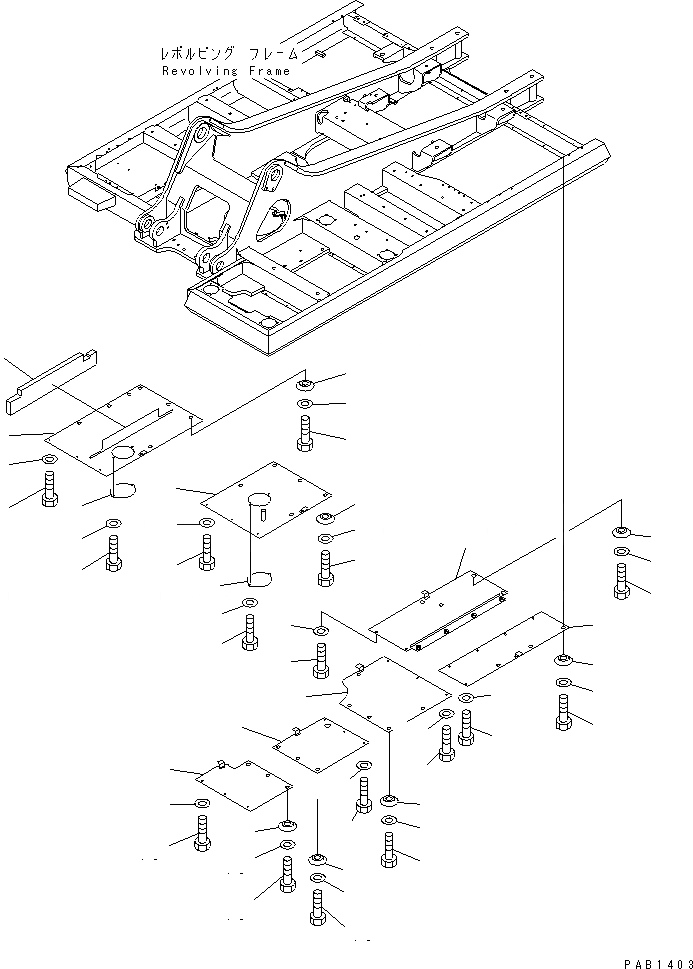 レボルビング フレーム
Revolving Frame

PAB1403