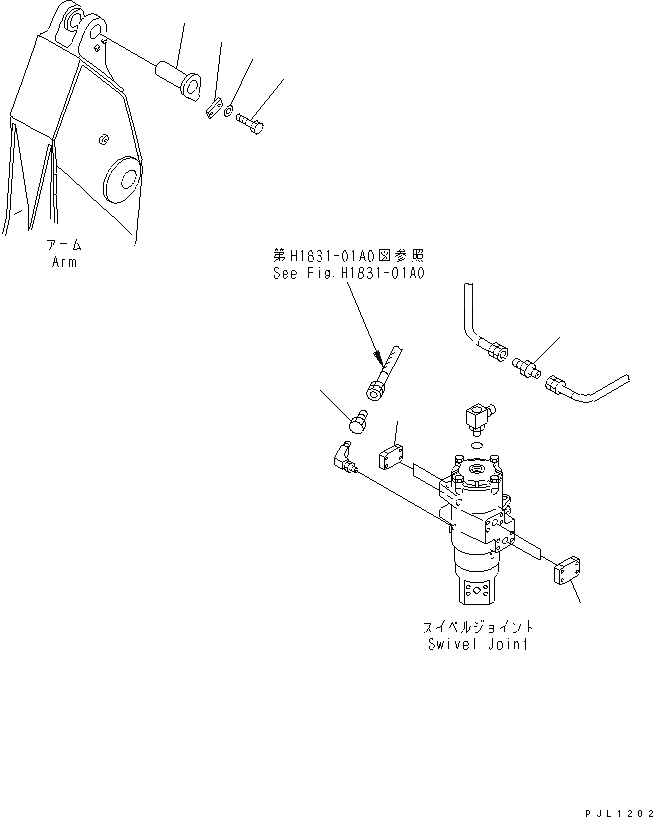 アーム
Arm

第H1831-01A0図参照
See Fig.H1831-01A0

スイベルジョイント
Swivel Joint

PJL1202