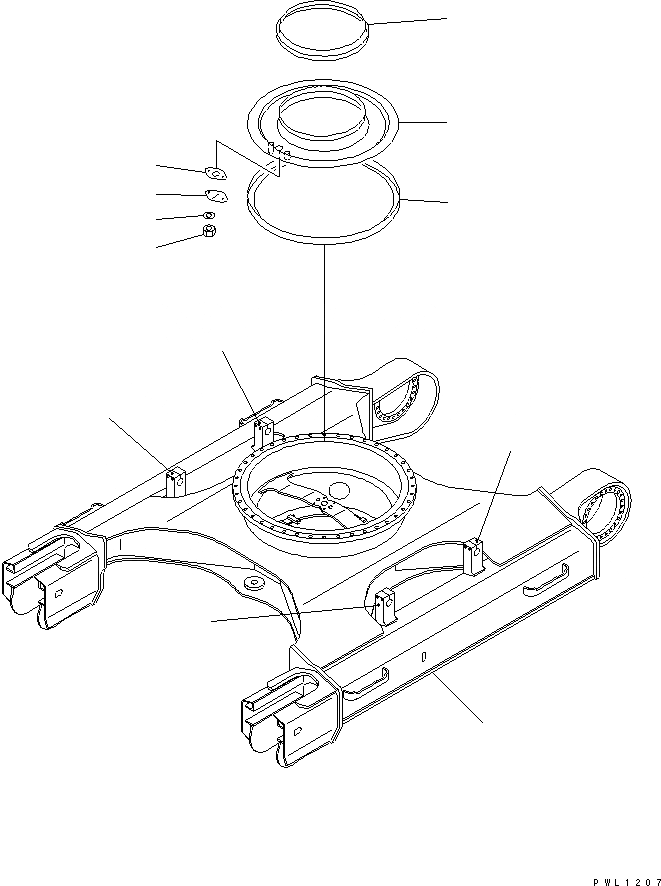 PWL1207