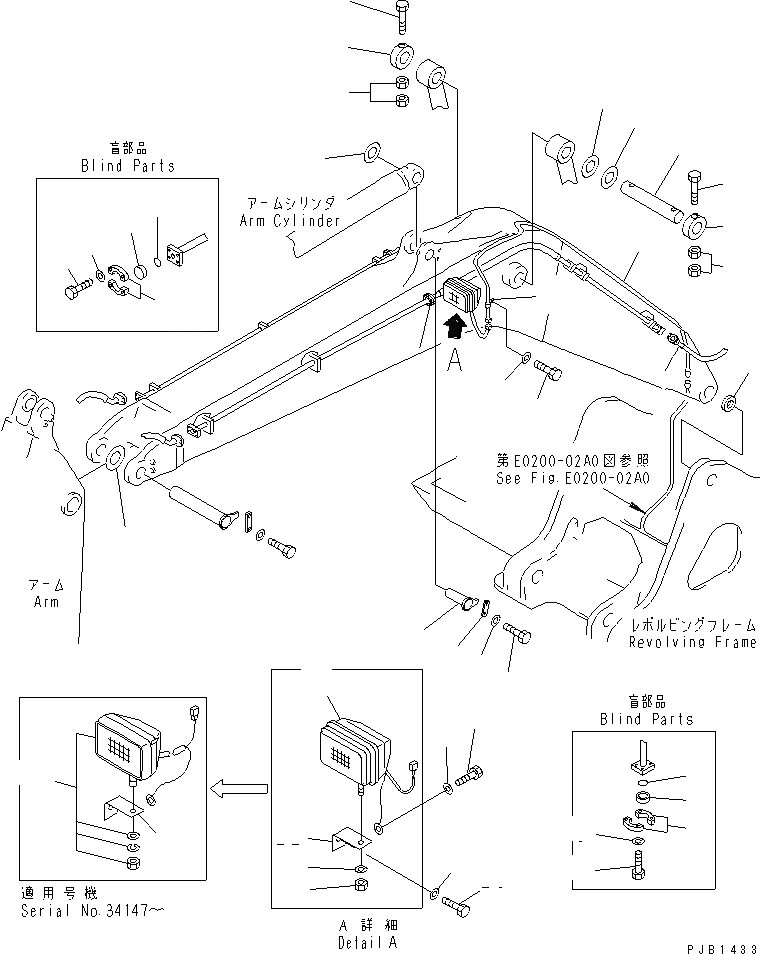 盲部品
Blind Parts

アームシリンダ
Arm Cylinder

A

第E0200-02A0図参照
See Fig.E0200-02A0

アーム
Arm

レボルビングフレーム
Revolving Frame

盲部品
Blind Parts

適用号機
Serial No.34147~

A 詳細
Detail A

PJB1433