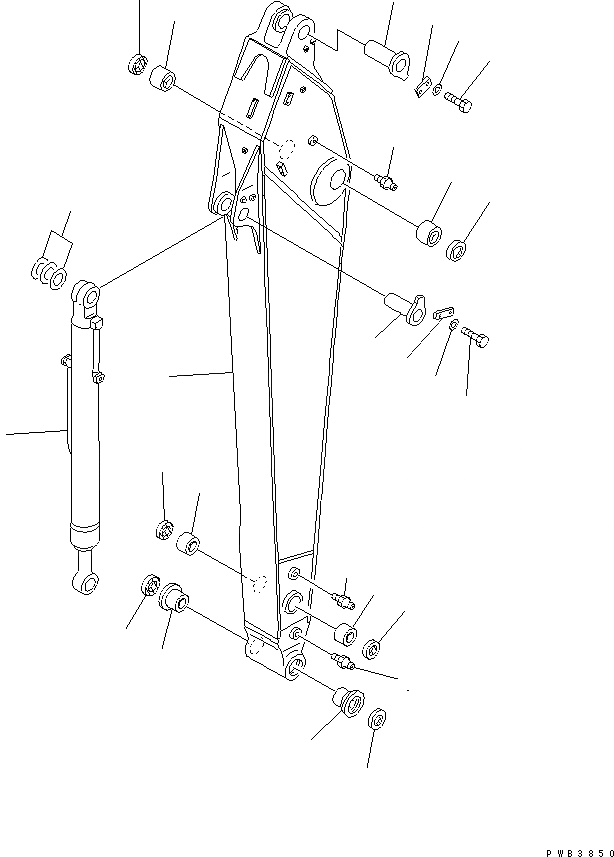 PWB3850