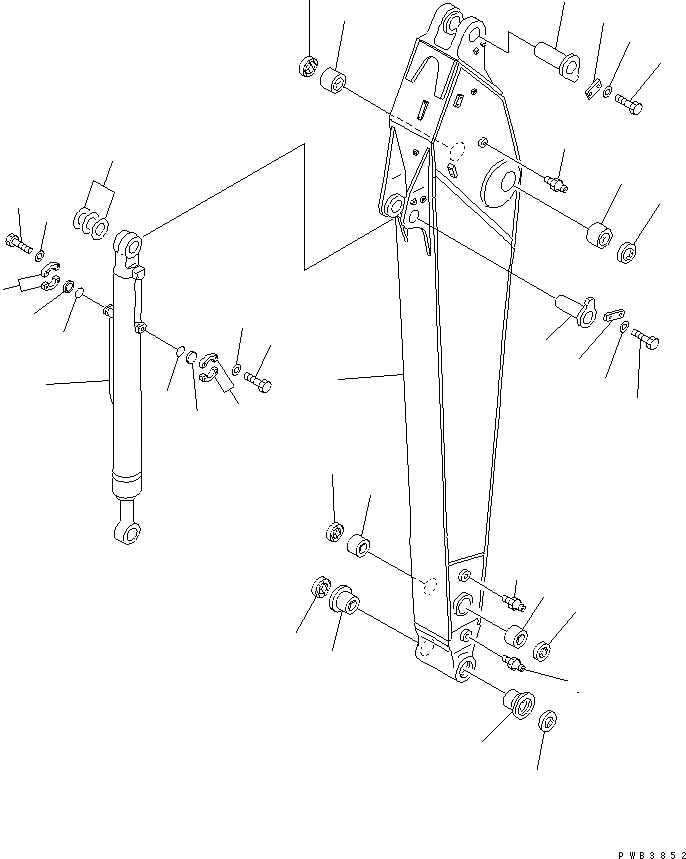 PWB3852