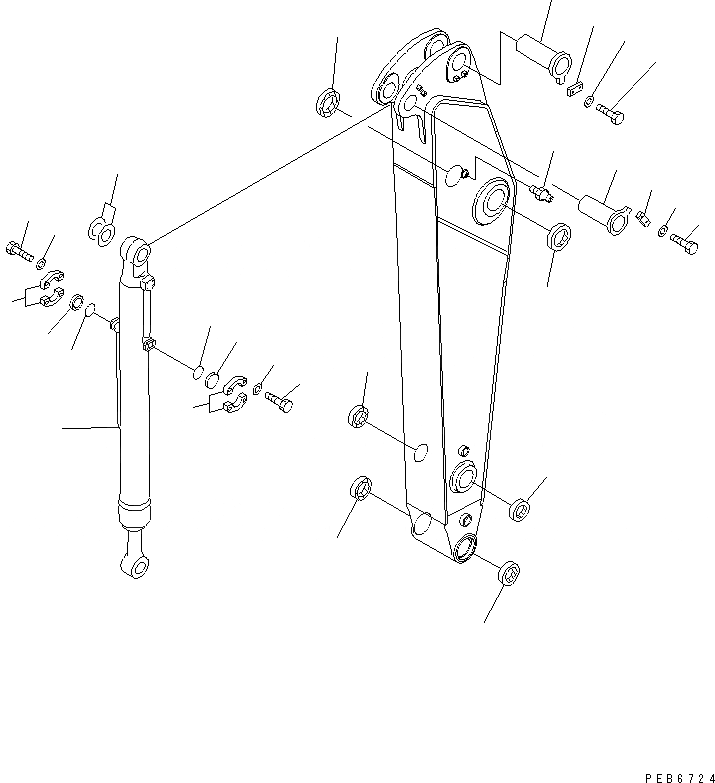 PEB6724