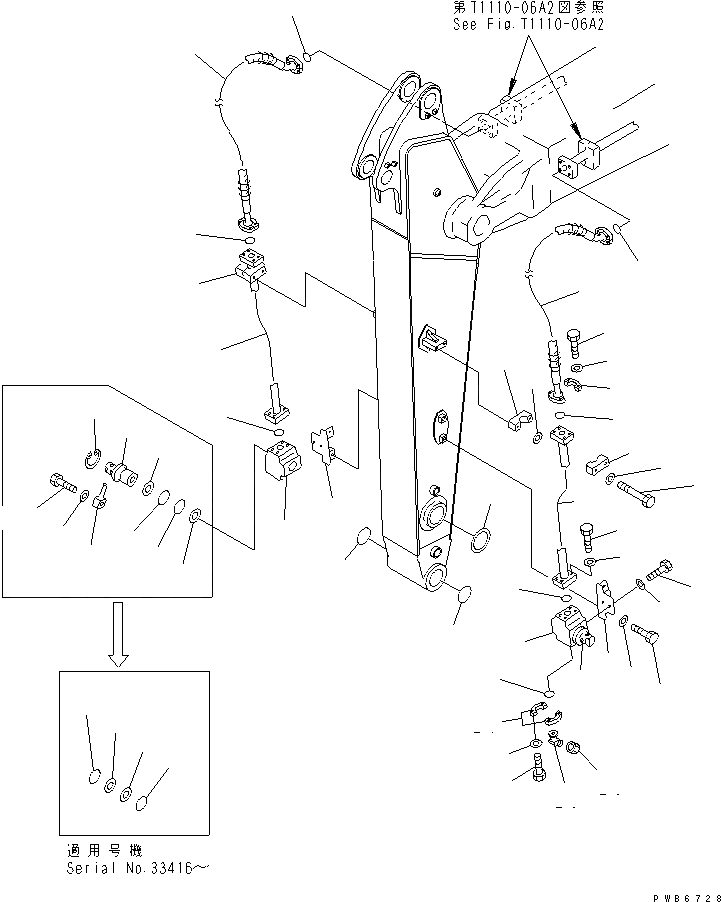 第T1110-06A2図参照
See Fig.T1110-06A2

適用号機
Serial No.33416~

PWB6728