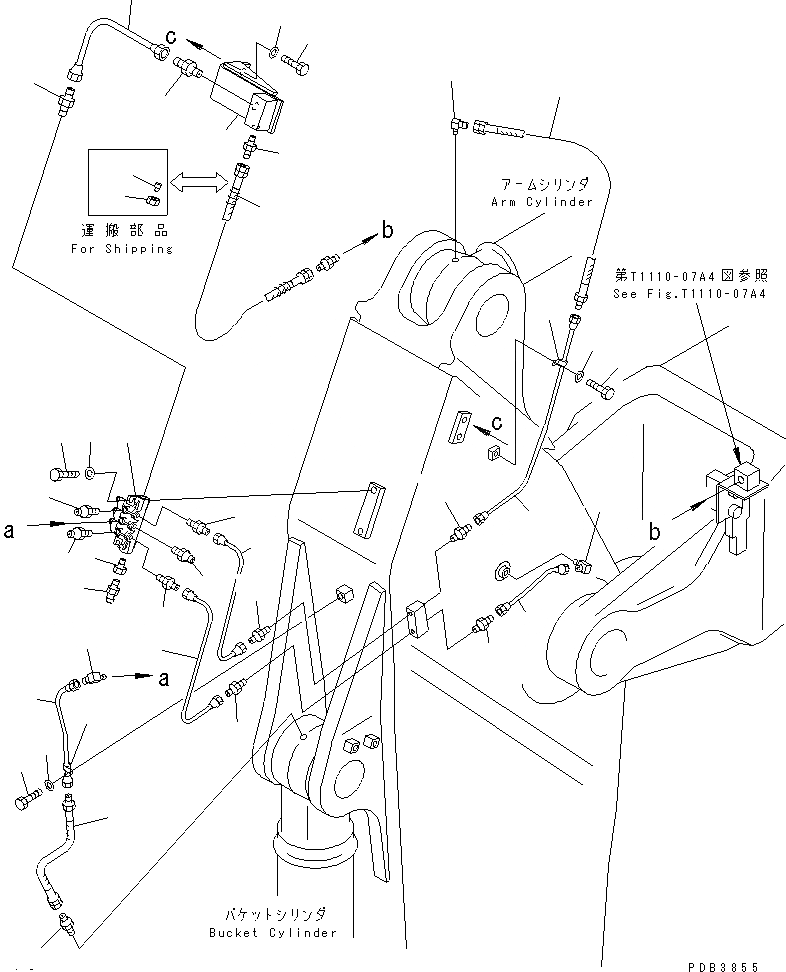 c

運搬部品
For Shipping

b

アームシリンダ
Arm Cylinder

第T1110-07A4図参照
See Fig.T1110-07A4

c

a

b

a

バケットシリンダ
Bucket Cylinder

PDB3855