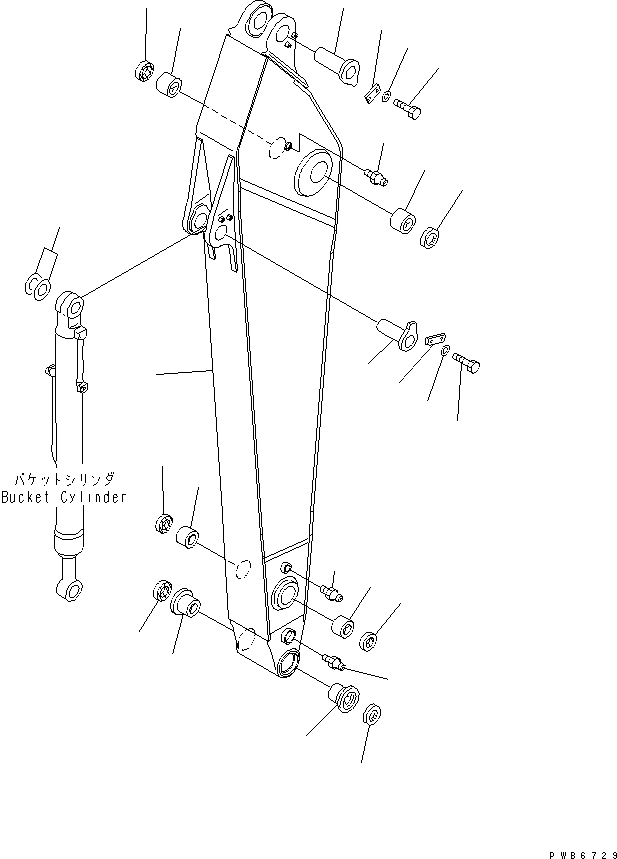 バケットシリンダ
Bucket Cylinder

PWB6729