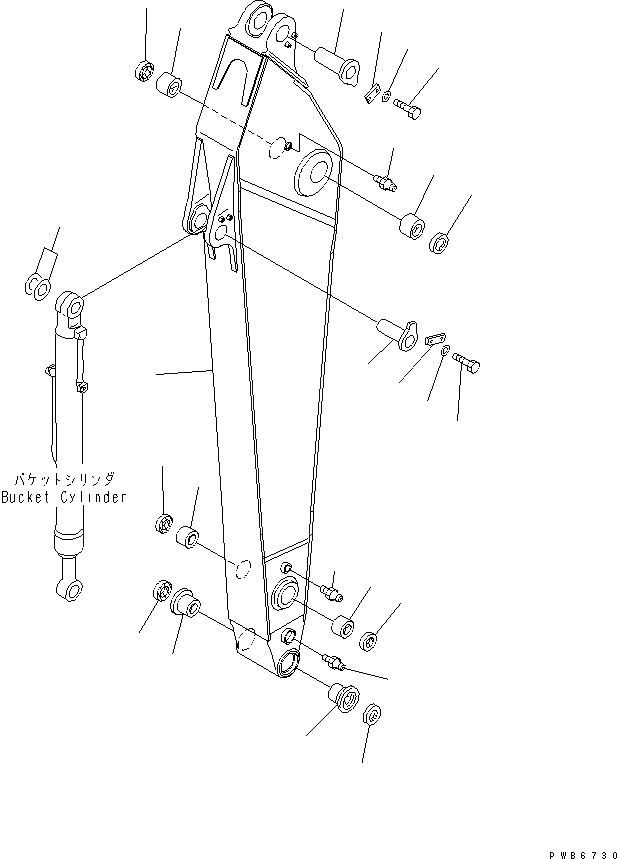 バケットシリンダ
Bucket Cylinder

PWB6730