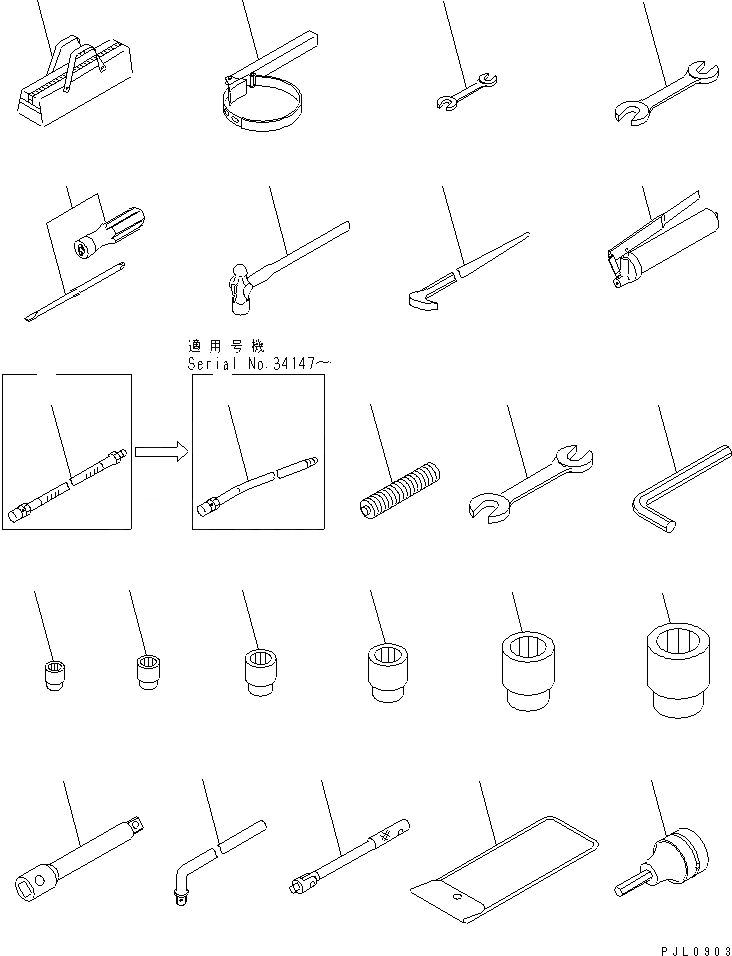 適用号機
Serial No.34147~

PJL0903