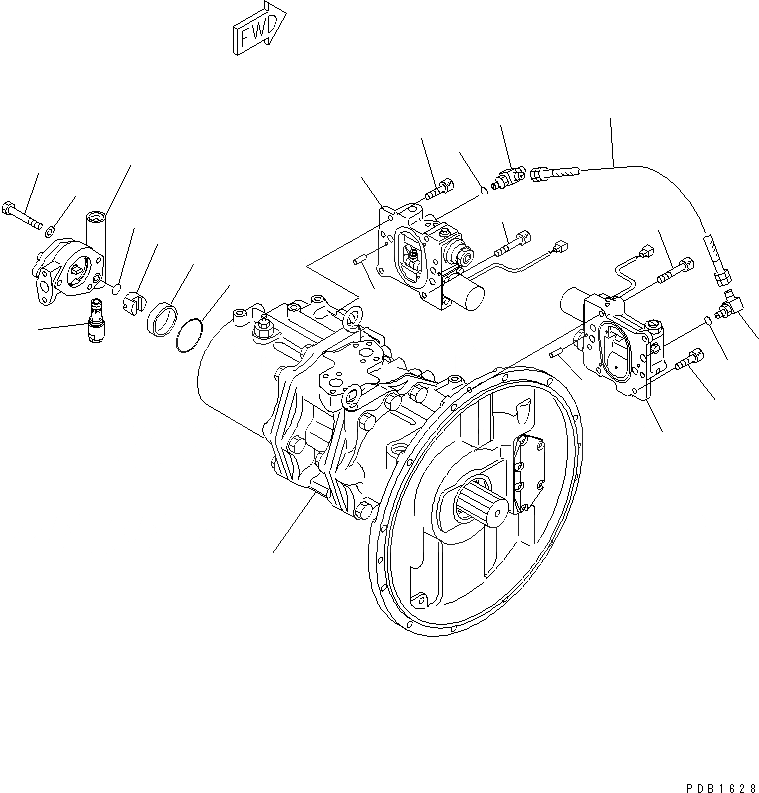 FWD

PDB1628