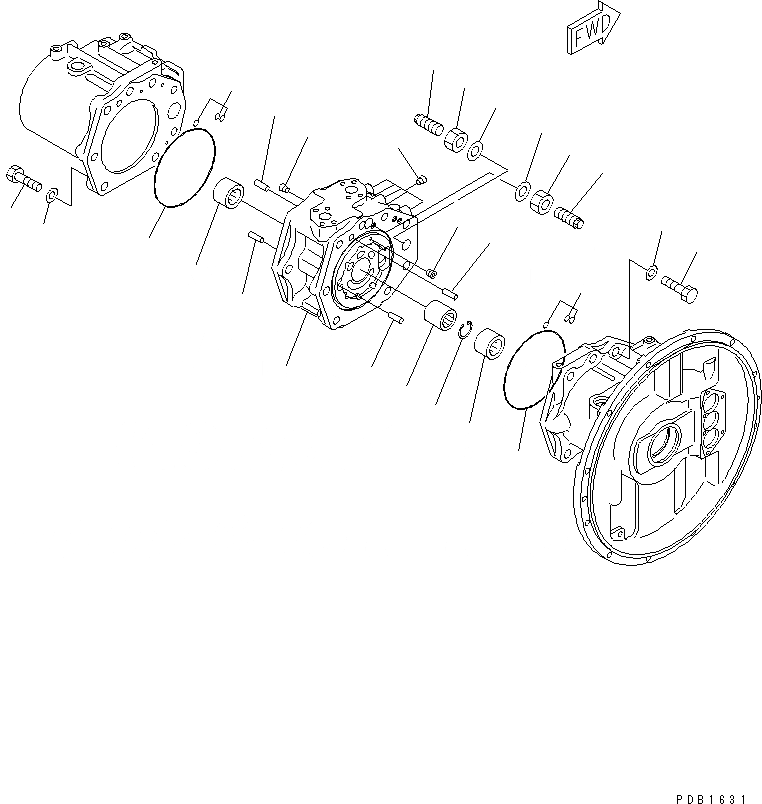 FWD

PDB1631