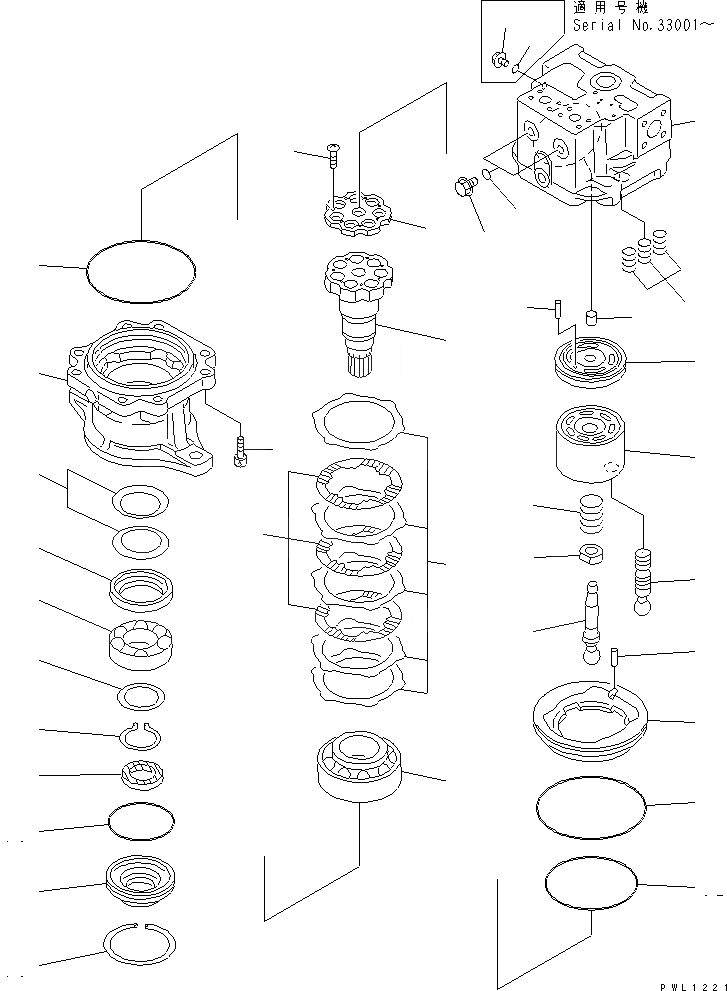 適用号機
Serial No.33001～

PWL1221