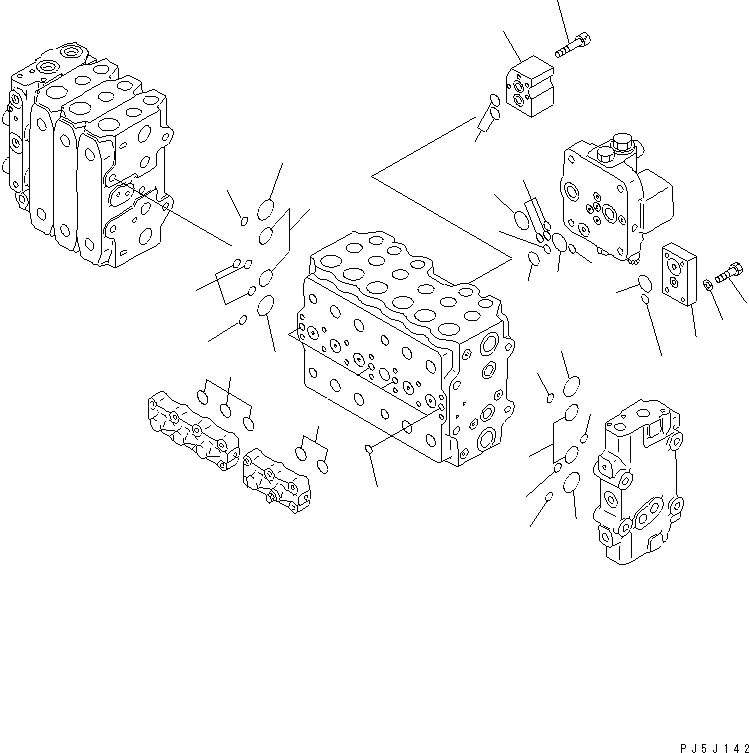 PJ5J142