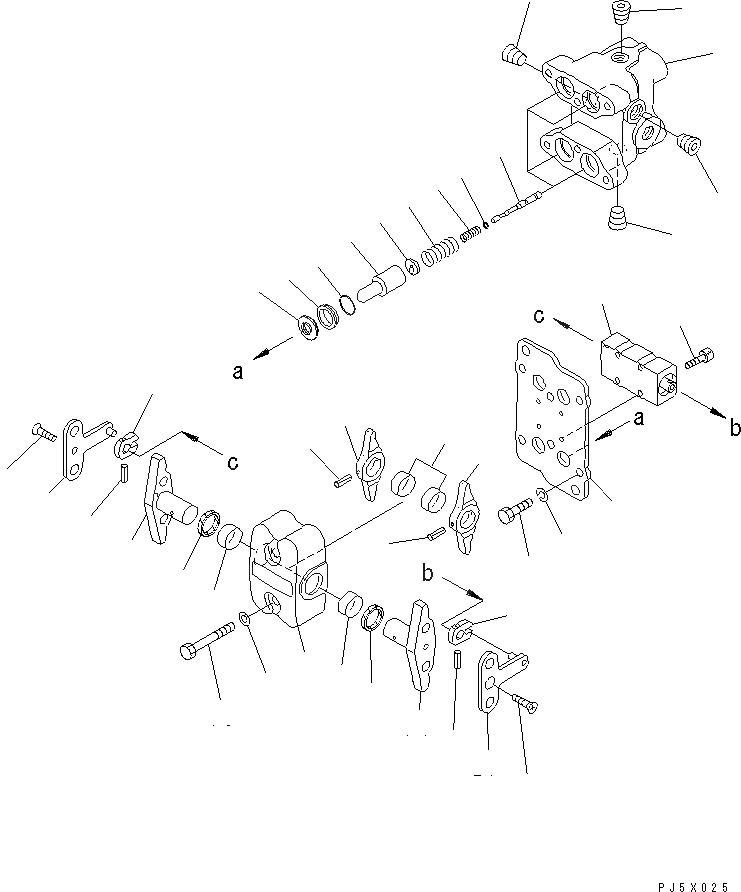 a
c
b
a
c
b
PJ5X025