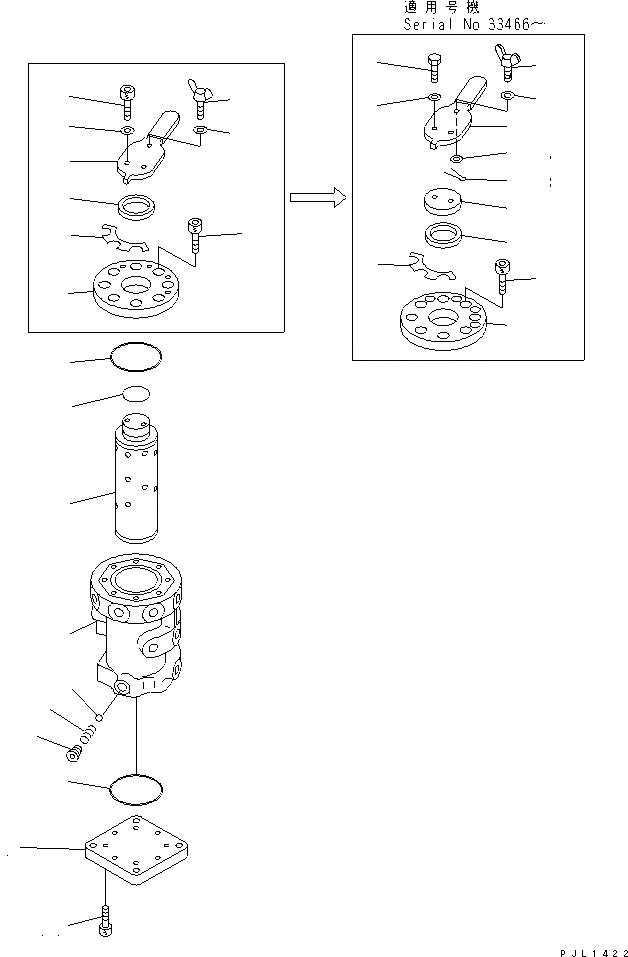 適用号機
Serial No 33466~

PJL1422