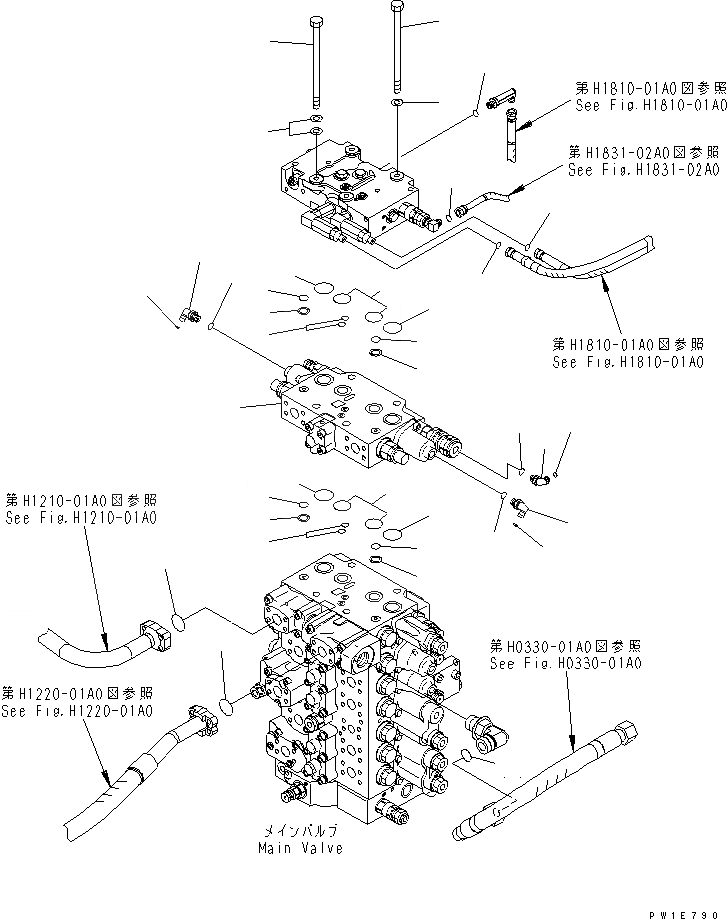 第H1810-01A0図参照
See Fig.H1810-01A0

第H1831-02A0図参照
See Fig.H1831-02A0

第H1810-01A0図参照
See Fig.H1810-01A0

第H1210-01A0図参照
See Fig.H1210-01A0

第H0330-01A0図参照
See Fig.H0330-01A0

第H1220-01A0図参照
See Fig.H1220-01A0

メインバルブ
Main Valve

PW1E790