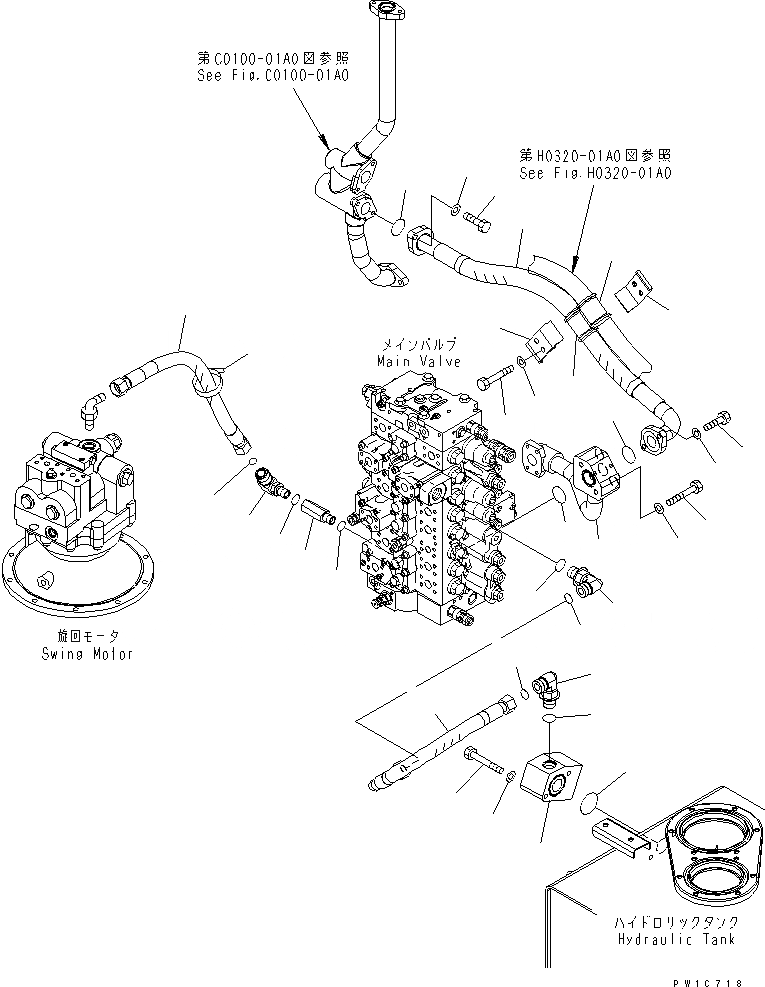 第C0100-01A0図参照
See Fig.C0100-01A0

第H0320-01A0図参照
See Fig.H0320-01A0

メインバルブ
Main Valve

旋回モータ
Swing Motor

ハイドロリックタンク
Hydraulic Tank

PW1C718