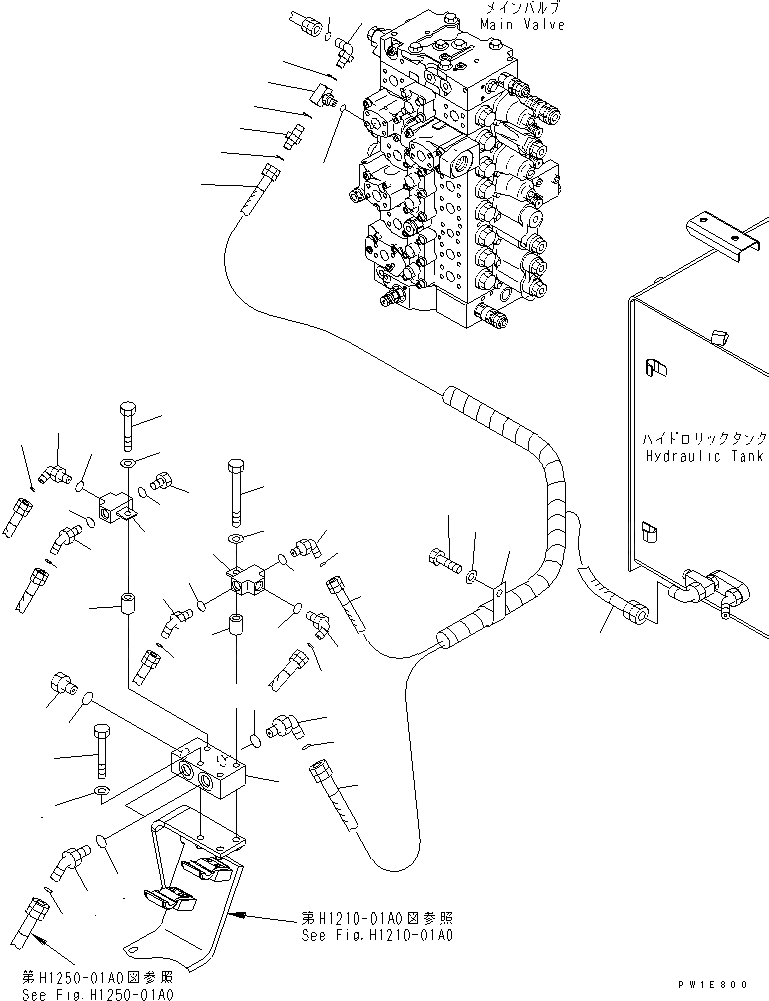 メインバルブ
Main Valve

ハイドロリックタンク
Hydraulic Tank

第H1210-01A0図参照
See Fig.H1210-01A0

第H1250-01A0図参照
See Fig.H1250-01A0

PW1E800