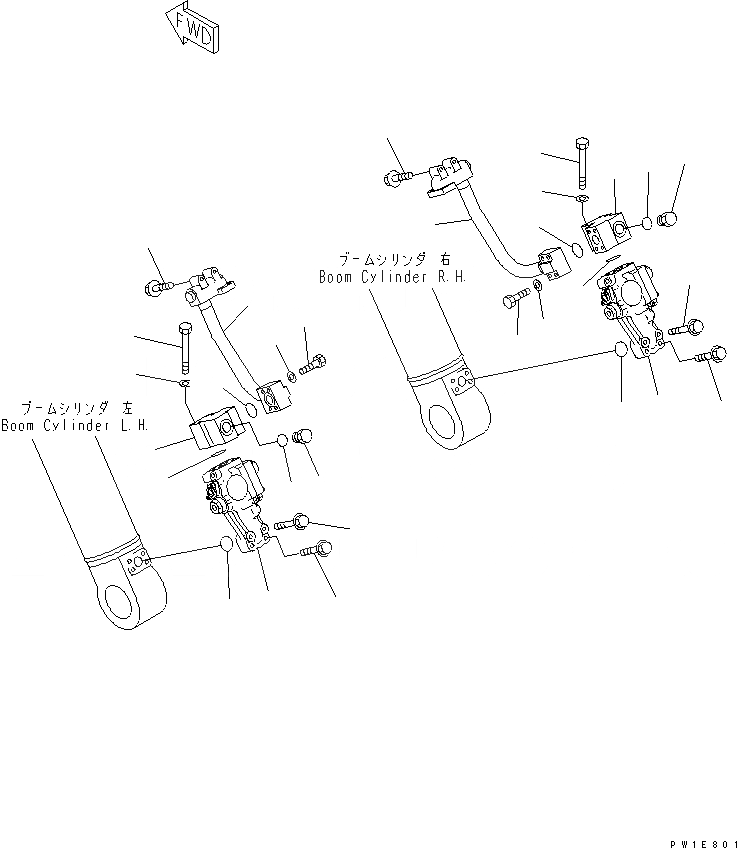 FWD

ブームシリンダ 右
Boom Cylinder R.H.

ブームシリンダ 左
Boom Cylinder L.H.

PW1E801