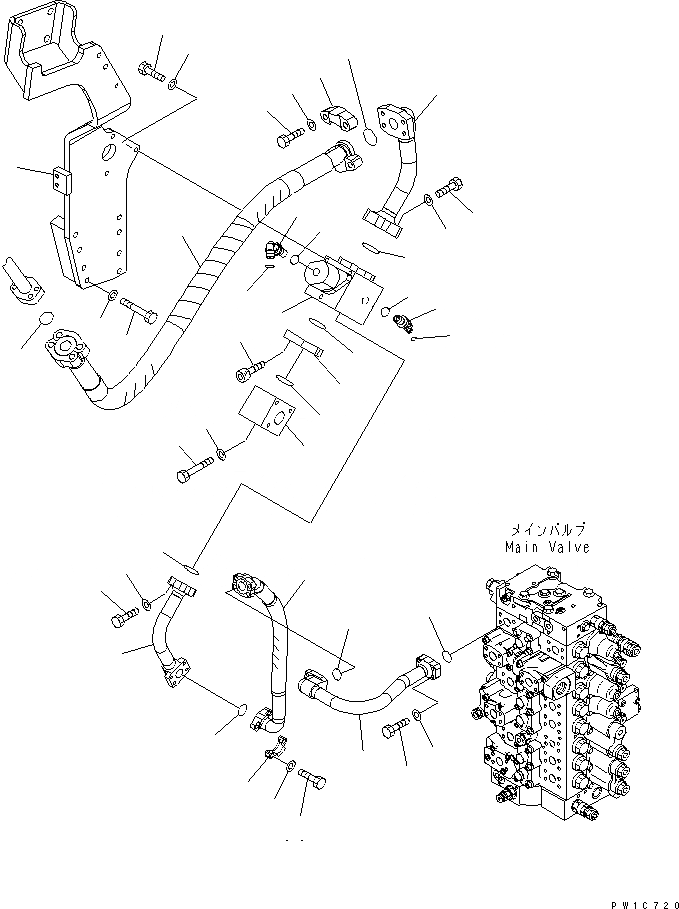 メインバルブ
Main Valve

PW1C720