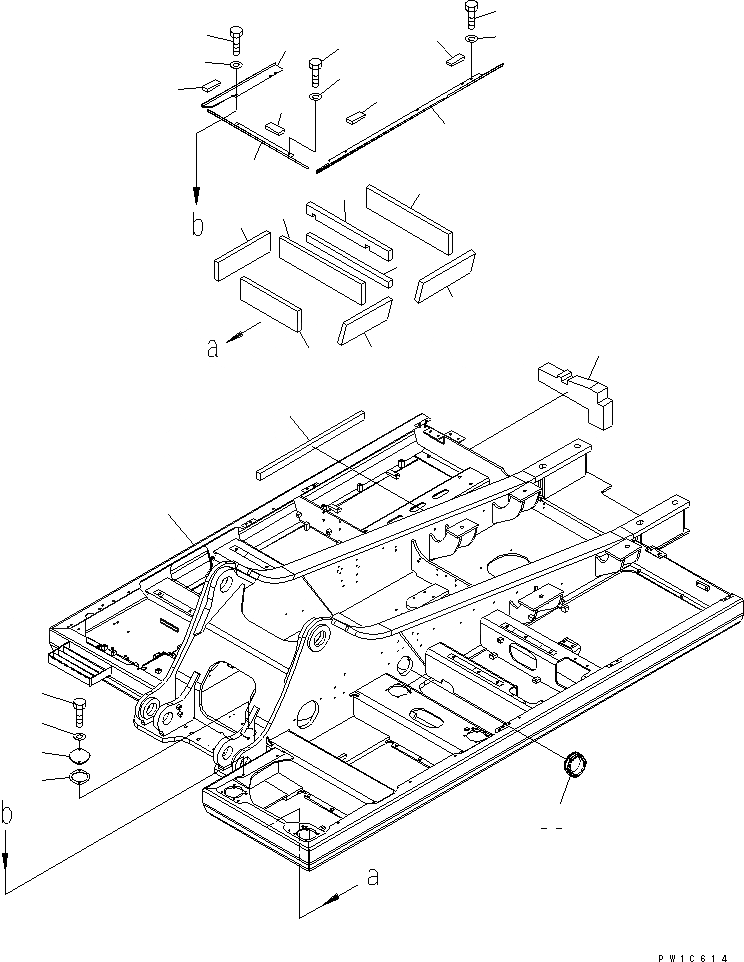 b

a

b

a

PW1C614