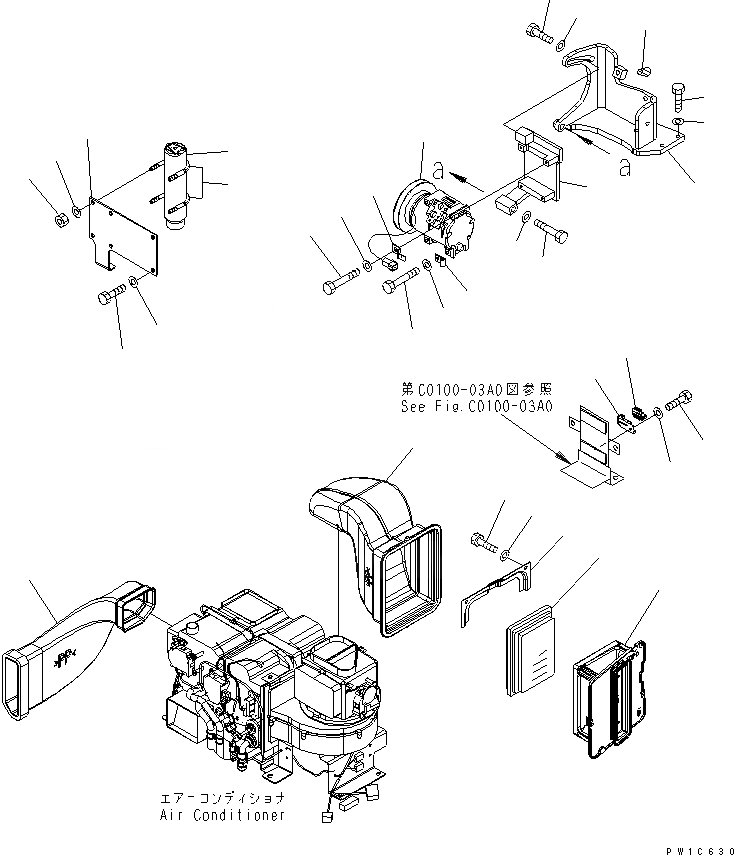 a

a

第C0100-03A0図参照
See Fig.C0100-03A0

エアーコンディショナ
Air Conditioner

PW1C630