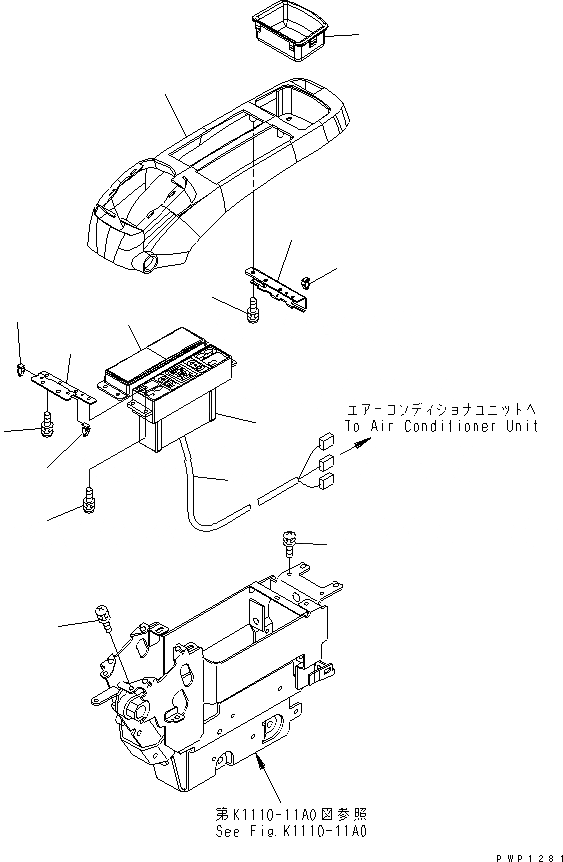 エアーコンディショナユニットへ
To Air Conditioner Unit

第K1110-11A0図参照
See Fig.K1110-11A0

PWP1281