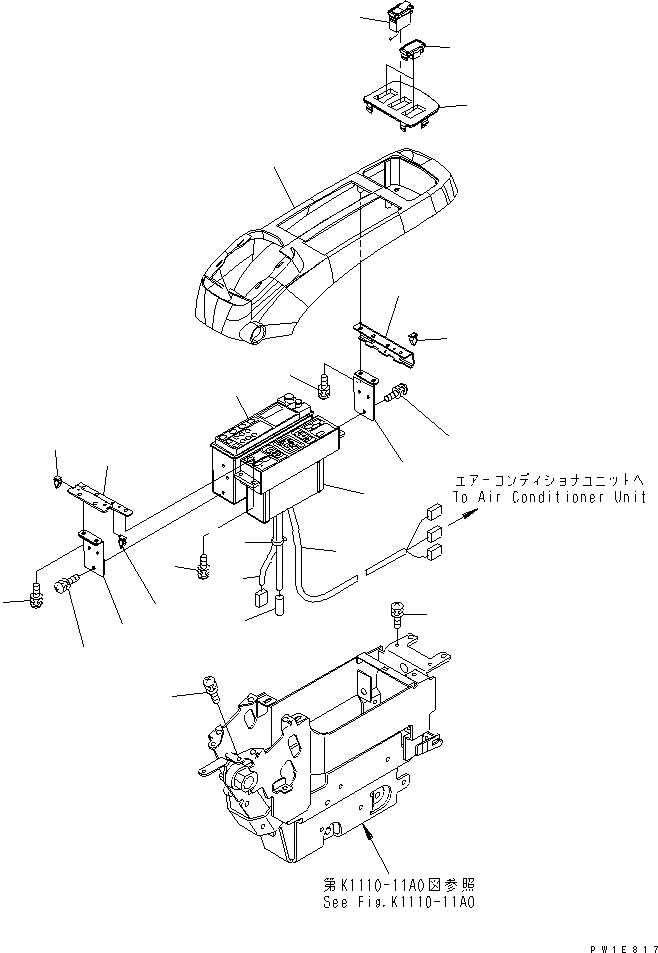 エアーコンディショナユニットへ
To Air Conditioner Unit

第K1110-11A0図参照
See Fig.K1110-11A0

PW1E817