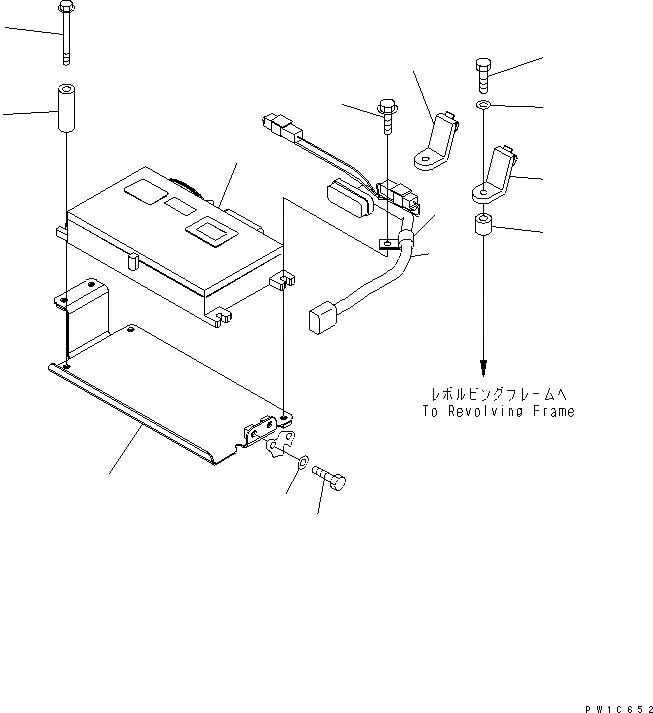 レボルビングフレームへ
To Revolving Frame

PW1C652