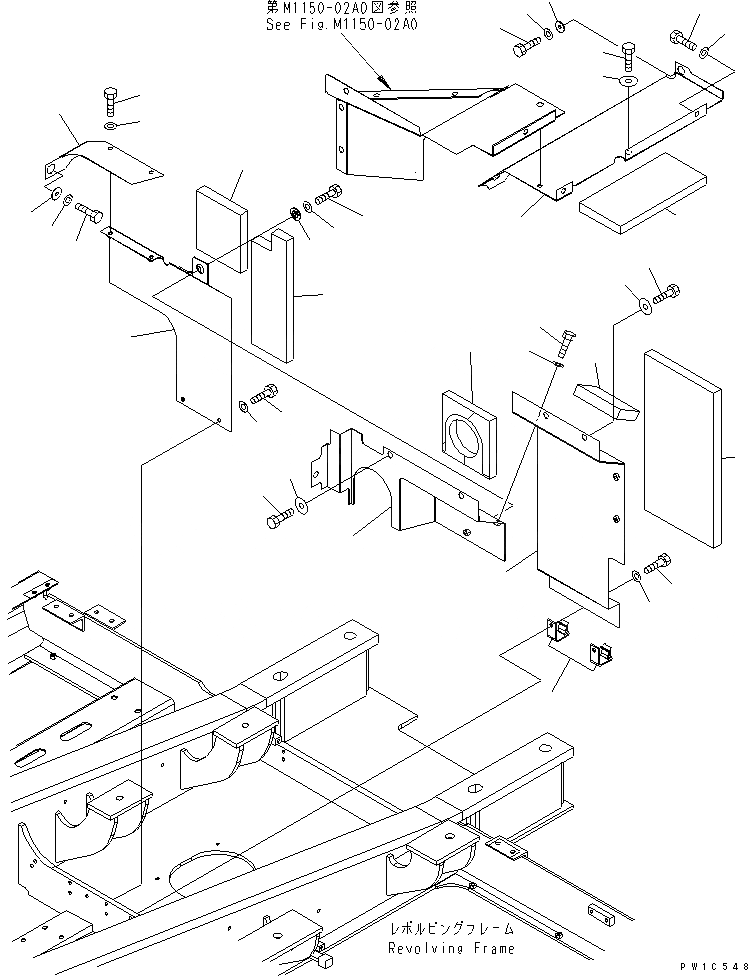 第M1150-02A0図参照
See Fig.M1150-02A0

レボルビングフレーム
Revolving Frame

PW1C548