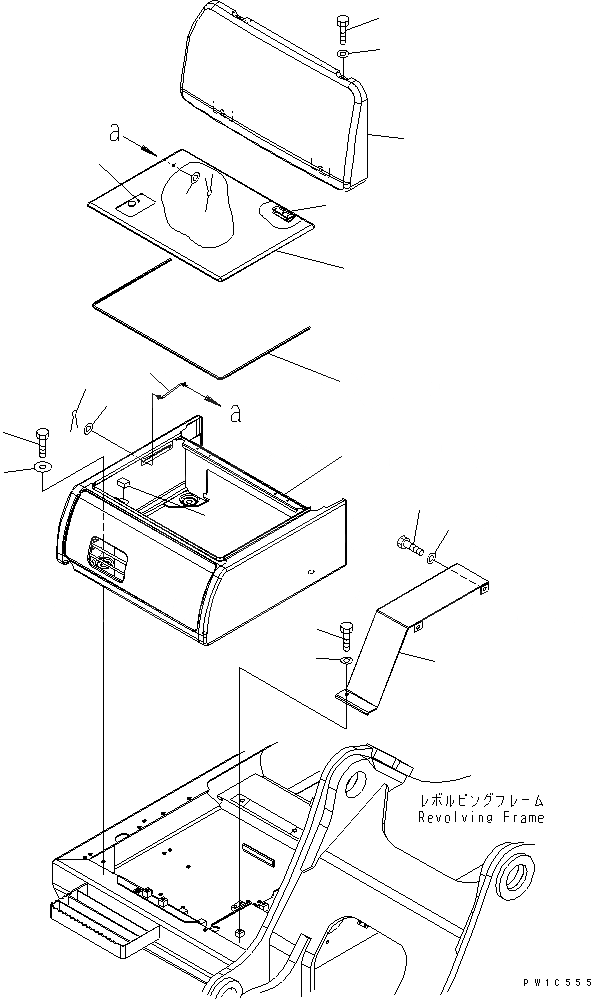 a

a

レボルビングフレーム
Revolving Frame

PW1C555