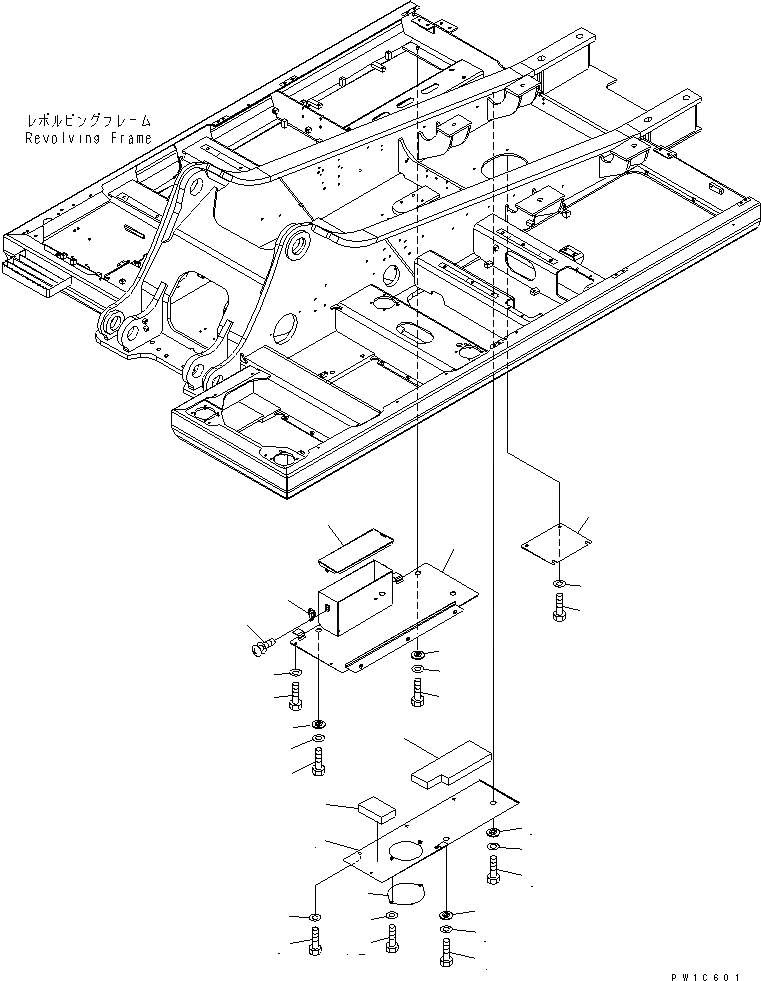 レボルビングフレーム
Revolving Frame

PW1C601