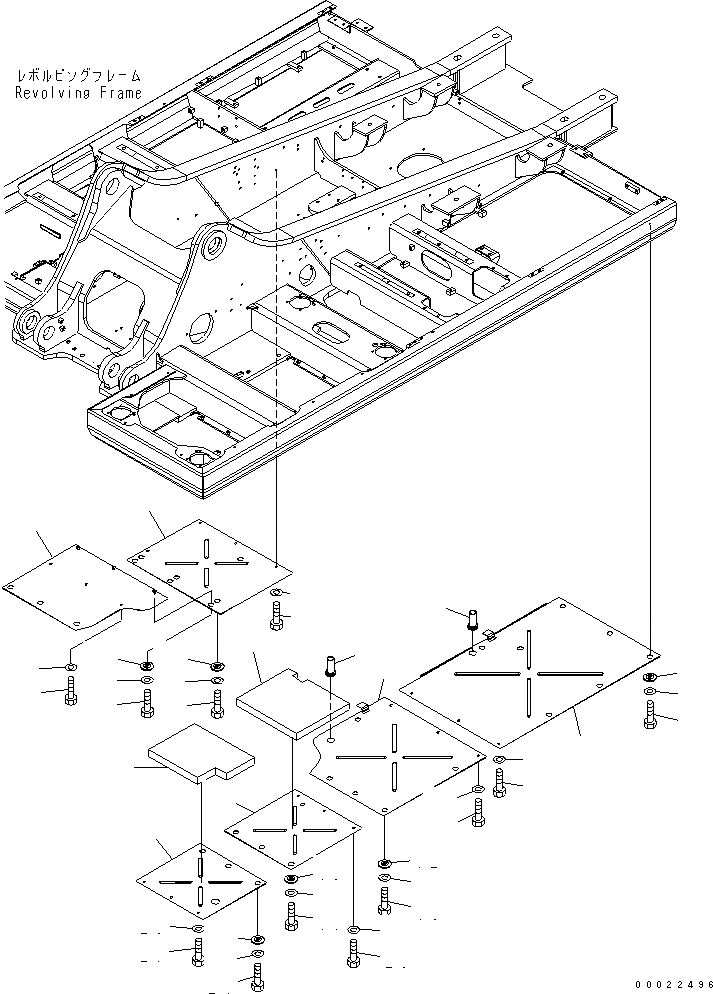 レボルビングフレーム
Revolving Frame

00022496