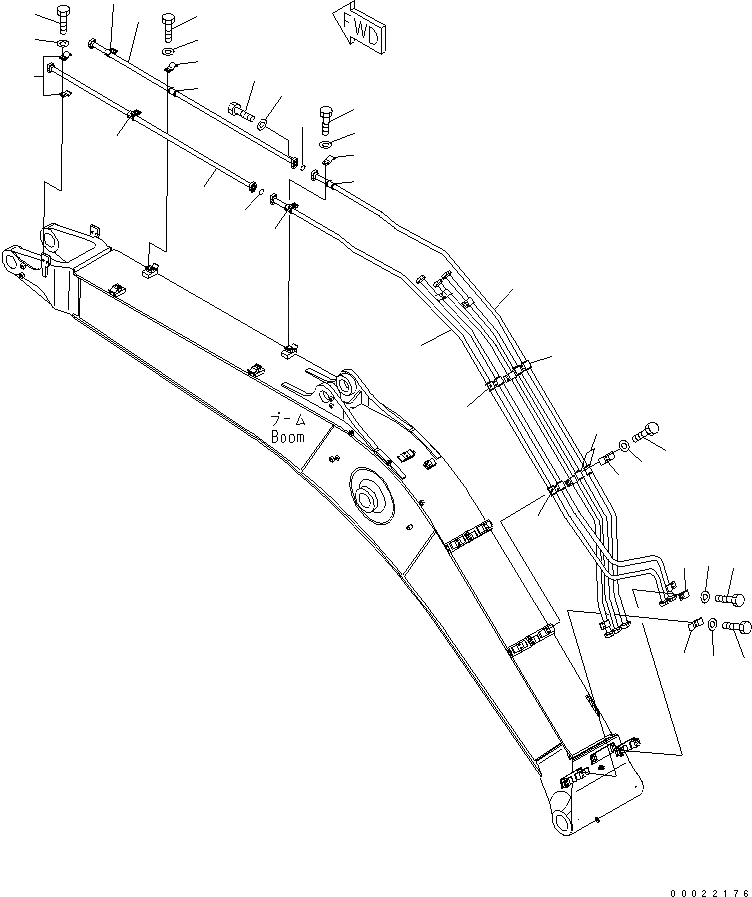 FWD

ブーム
Boom

00022176