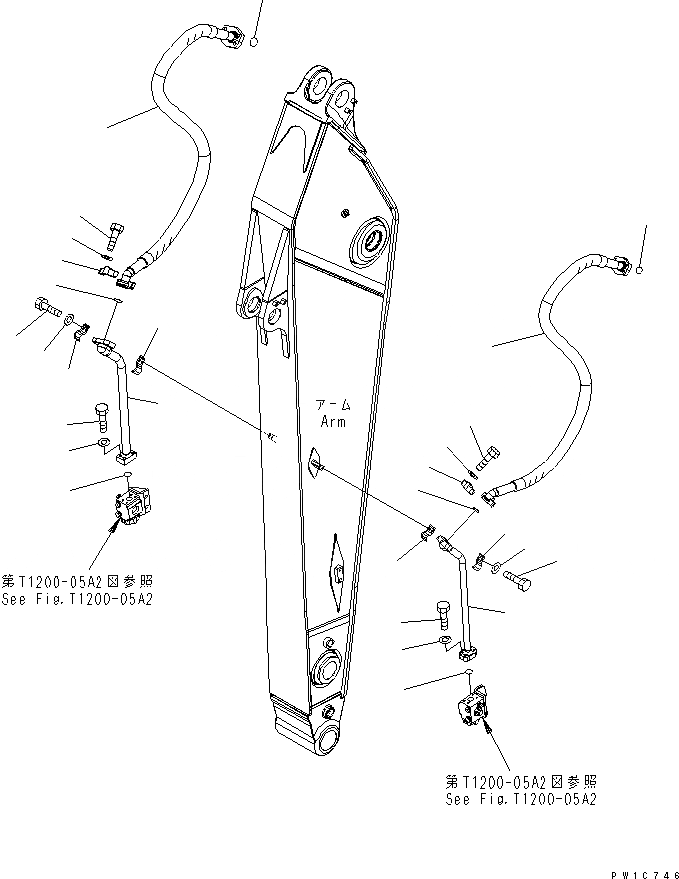 アーム
Arm

第T1200-05A2図参照
See Fig.T1200-05A2

第T1200-05A2図参照
See Fig.T1200-05A2

PW1C746