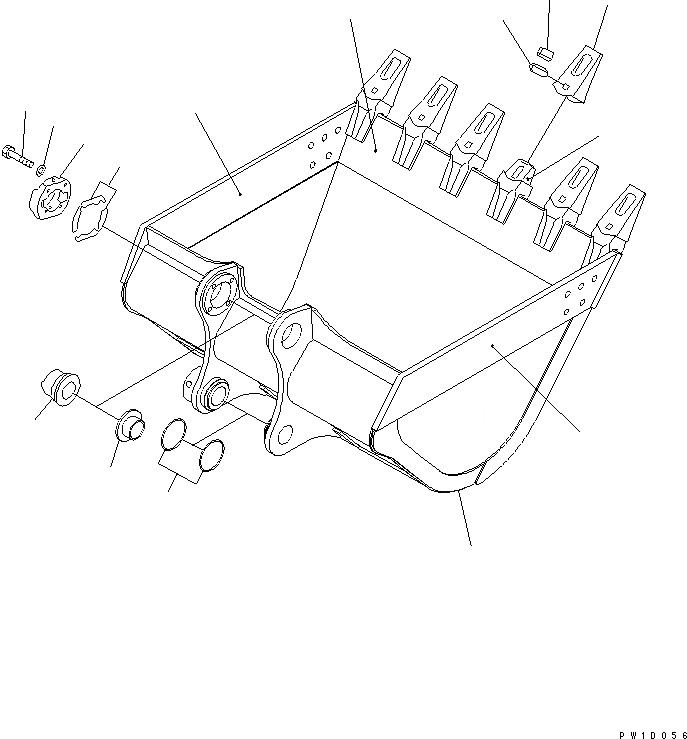 PW1D056