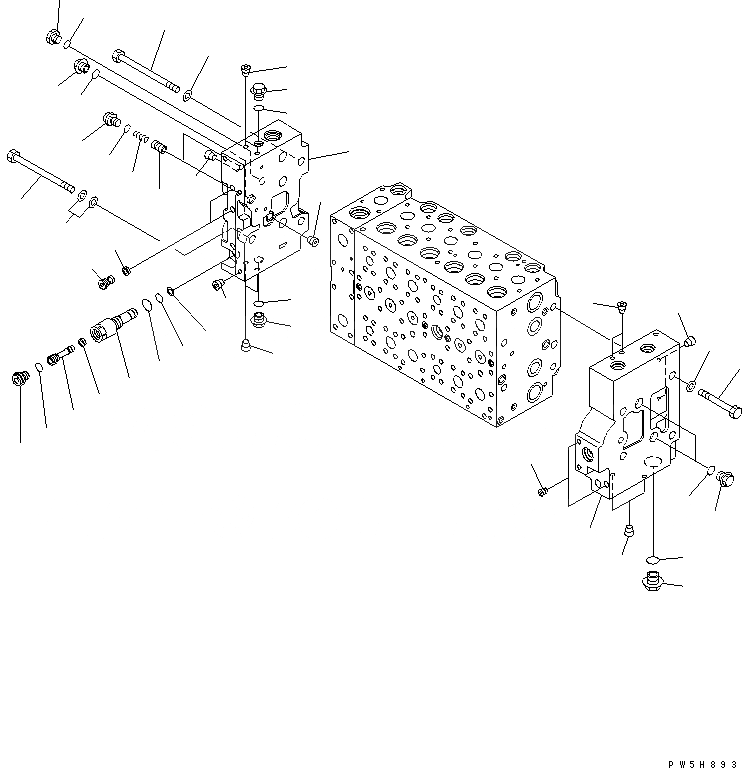 PW5H893