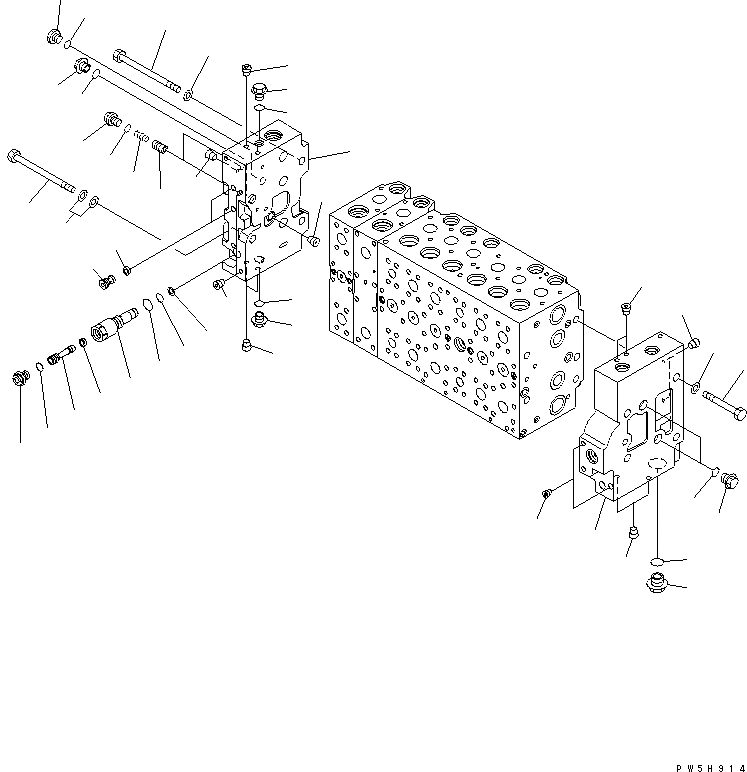 PW5H914