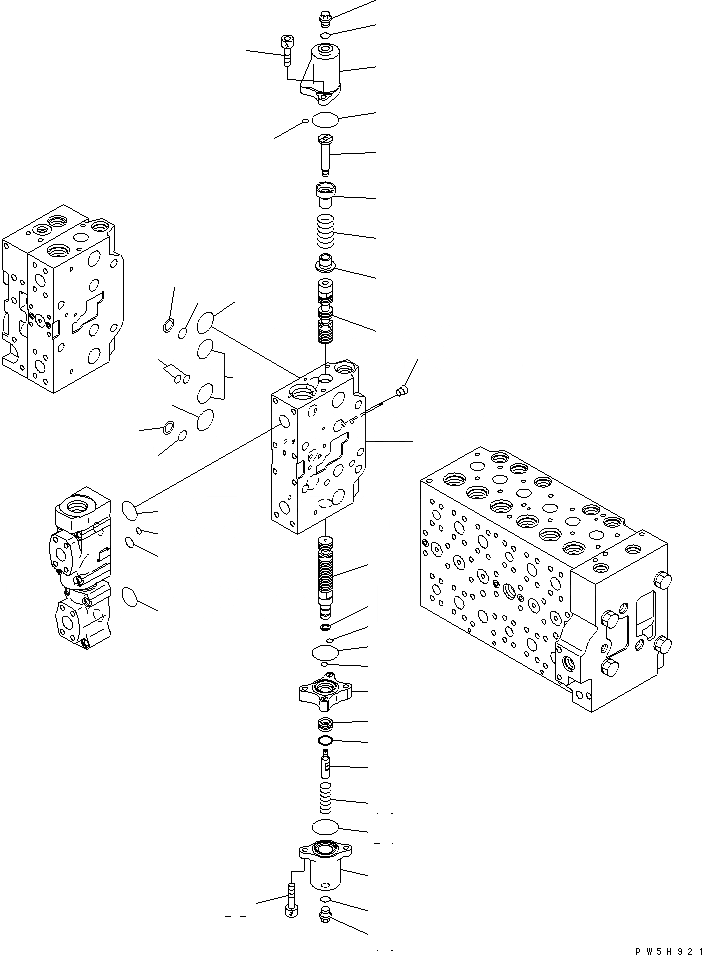 PW5H921