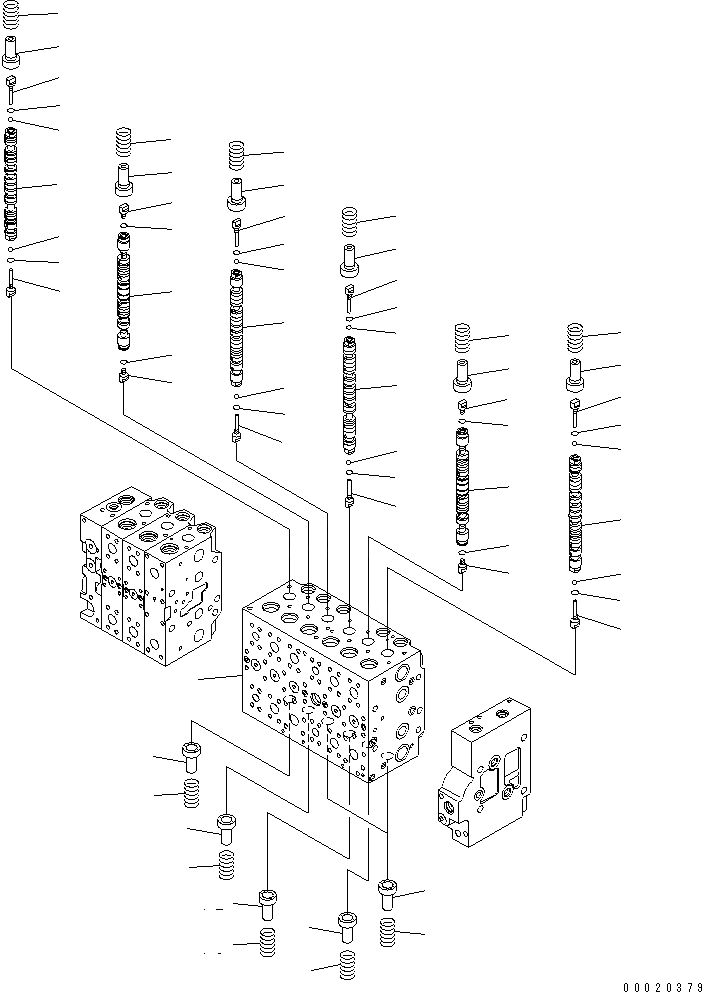 00020379