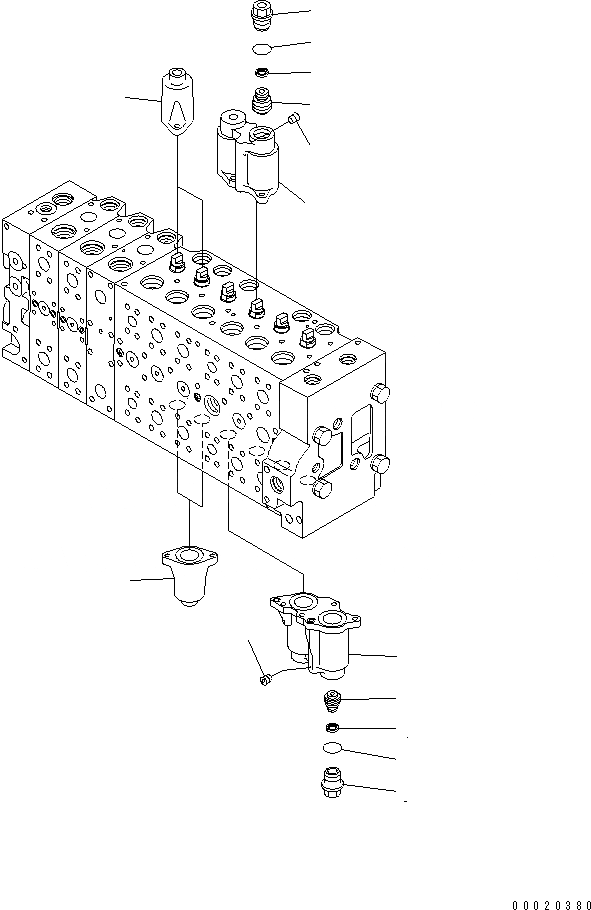 00020380