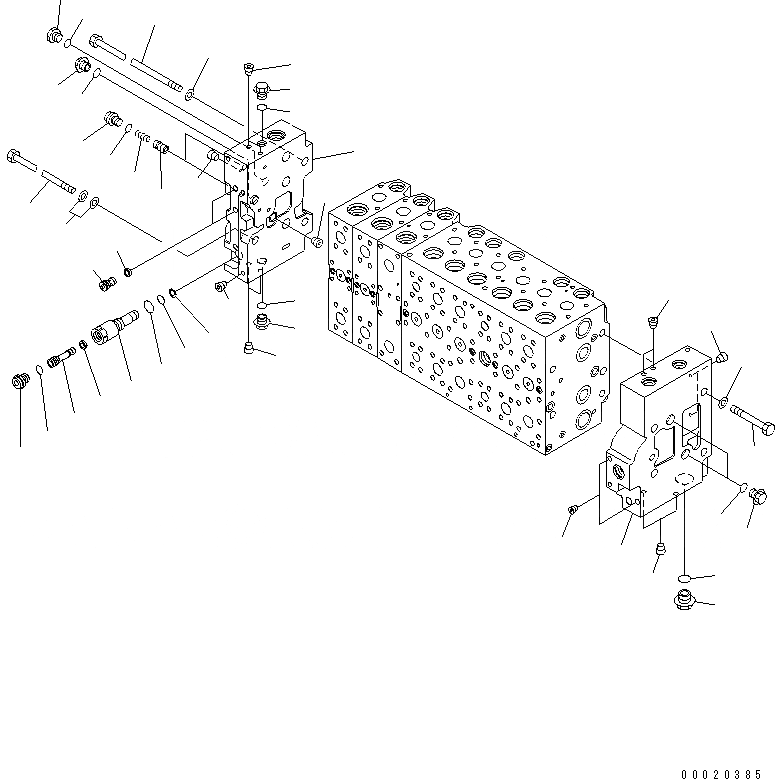 00020385