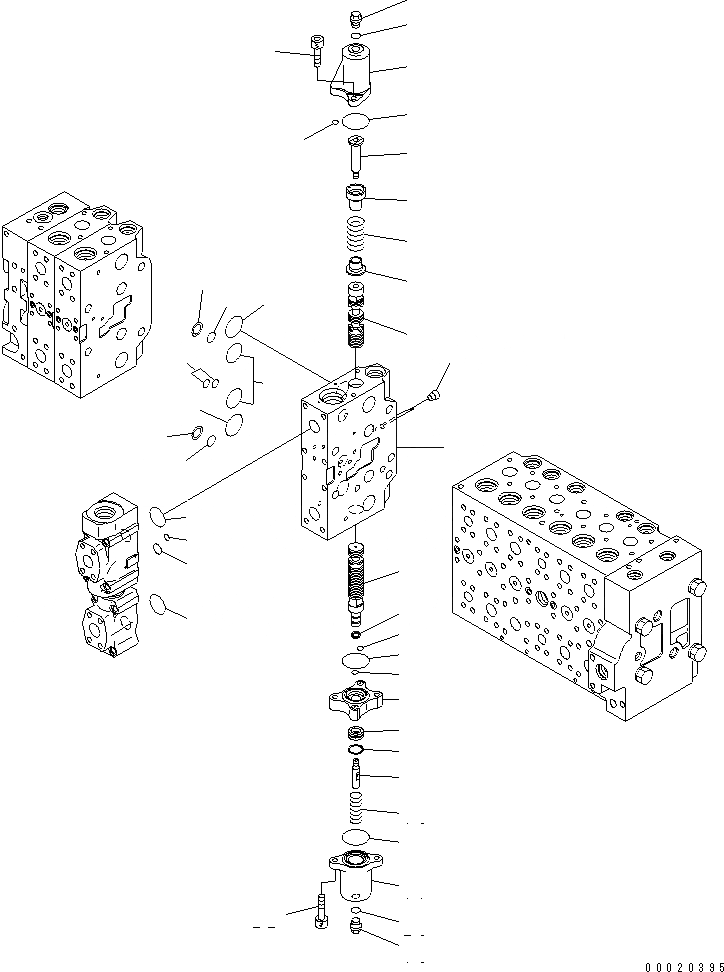 00020395