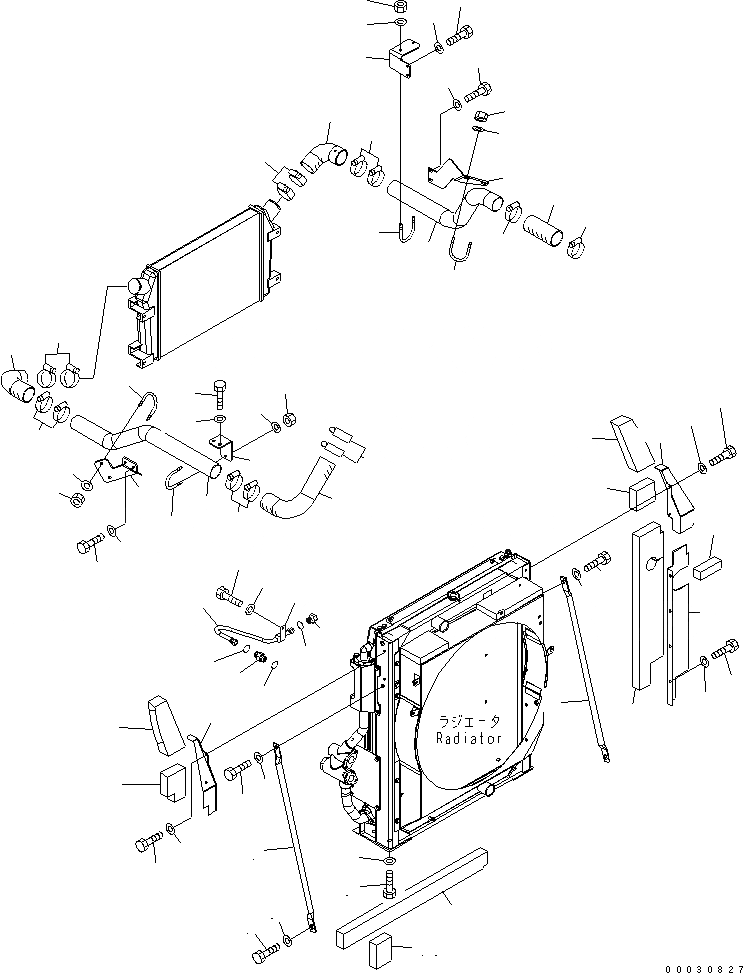 ラジエータ
Radiator

00030827