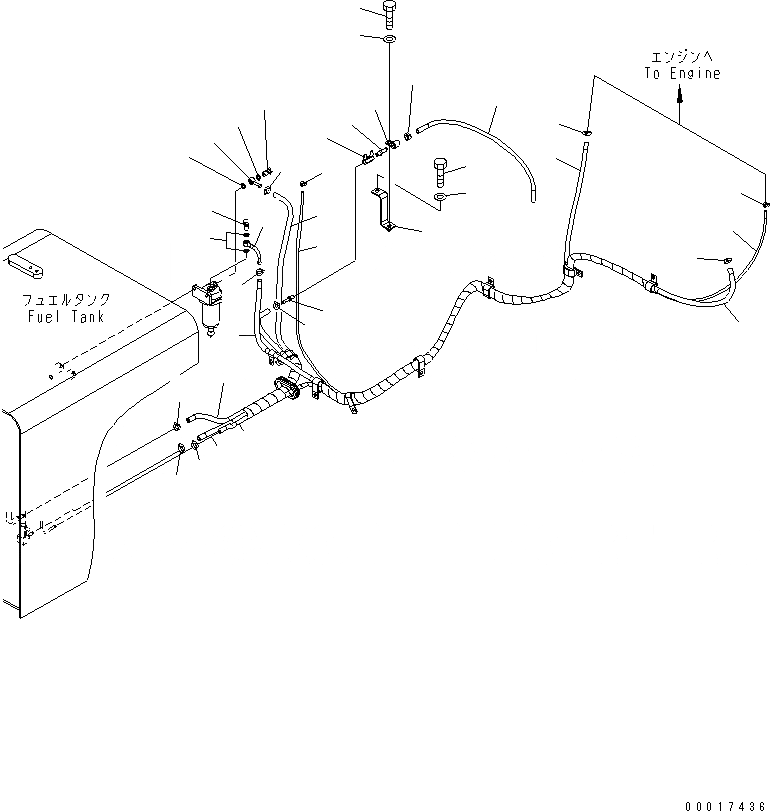 エンジンへ
To Engine

フュエルタンク
Fuel Tank

00017436