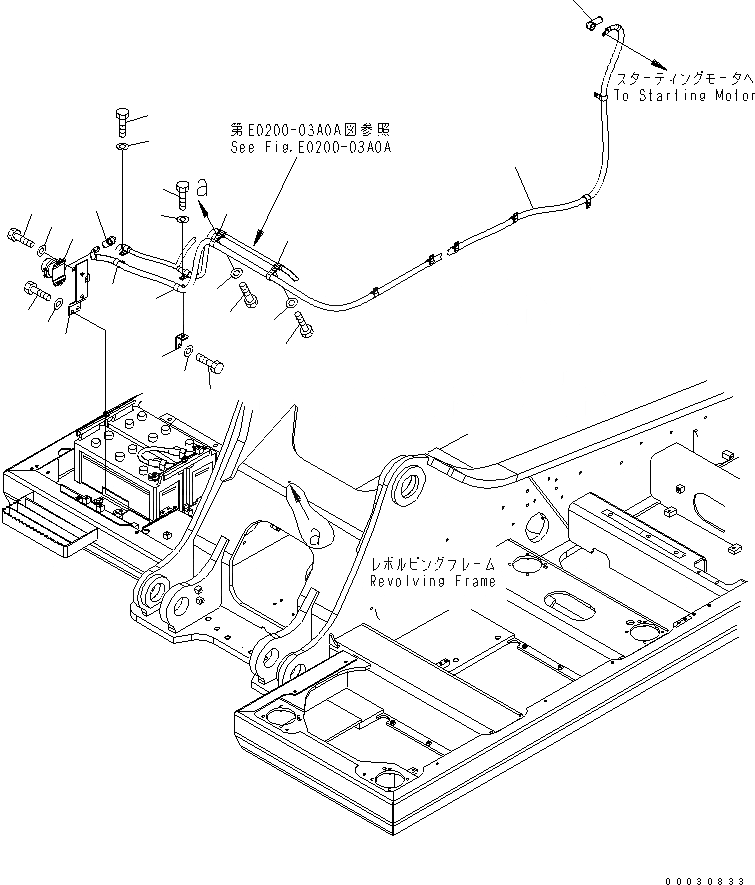 スターティングモータへ
To Starting Motor

第E0200-03A0A図参照
See Fig.E0200-03A0A

a

a

レボルビングフレーム
Revolving Frame

00030833