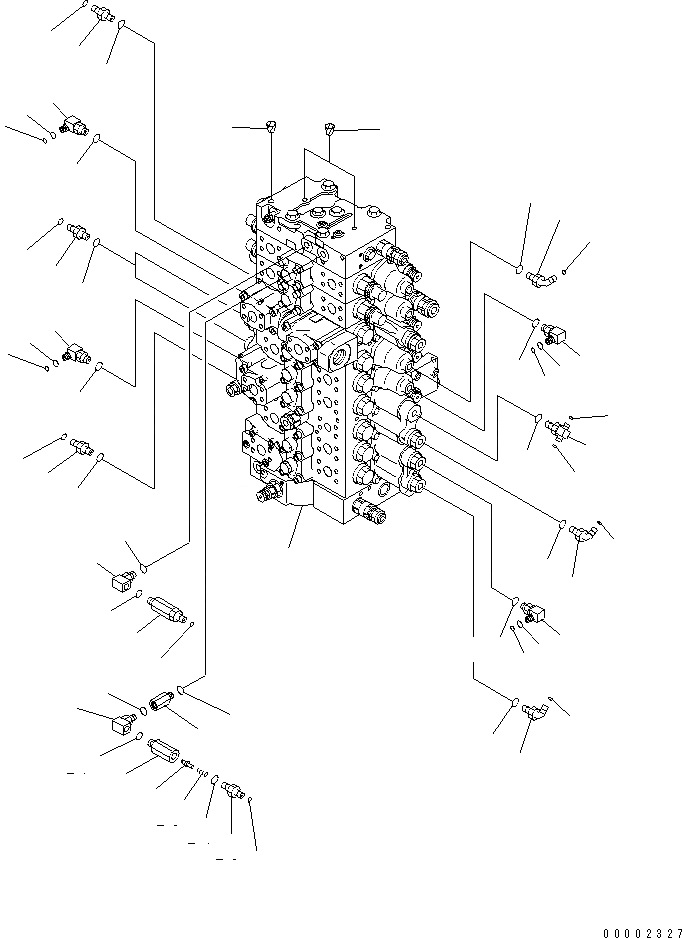 00002327