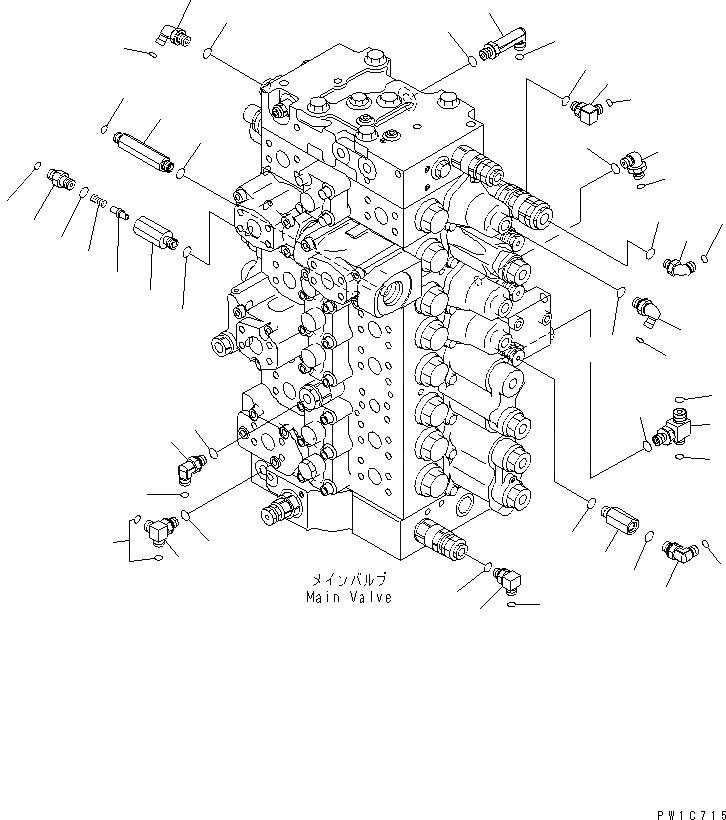 メインバルブ
Main Valve

PW1C715