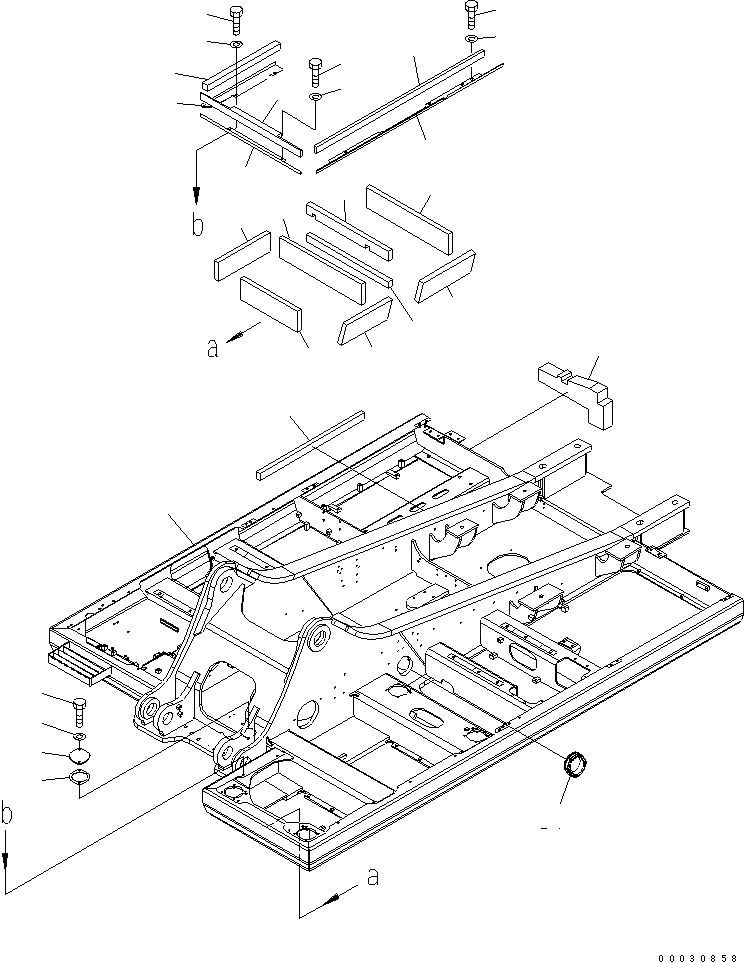 b

a

b

a

00030858