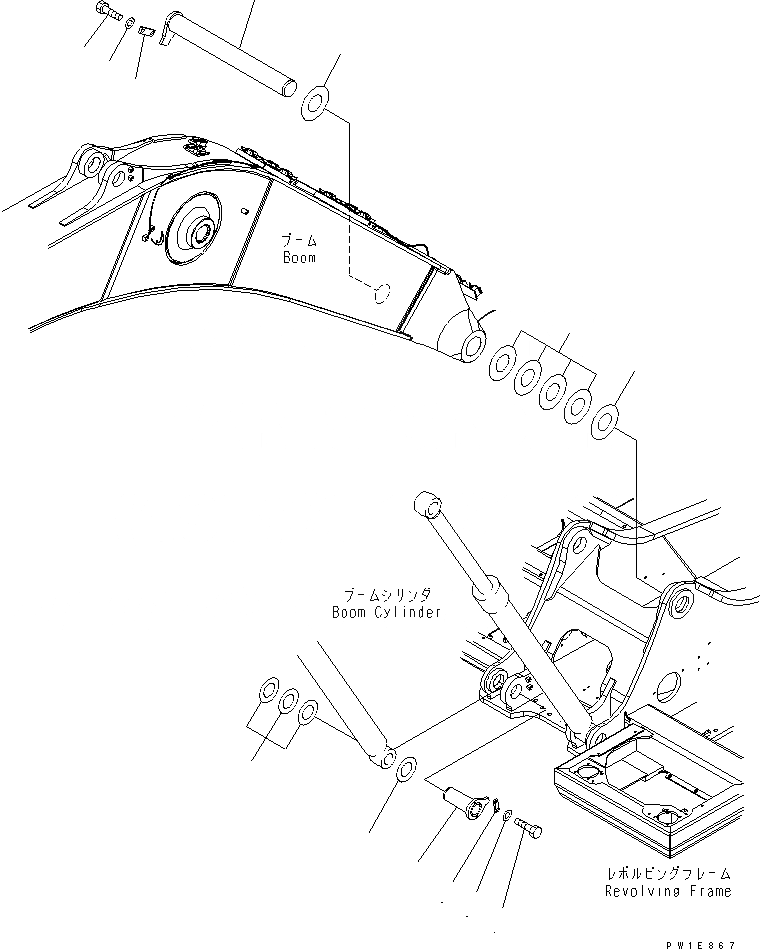 ブーム
Boom

ブームシリンダ
Boom Cylinder

レボルビングフレーム
Revolving Frame

PW1E867