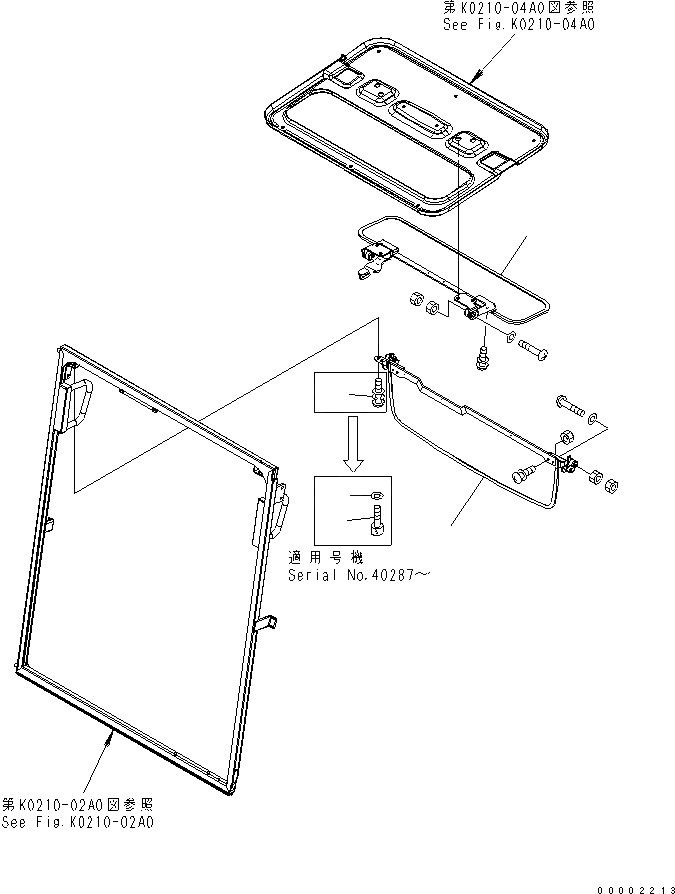 第K0210-04A0図参照
See Fig.K0210-04A0

適用号機
Serial No.40287～

第K0210-02A0図参照
See Fig.K0210-02A0

00002213